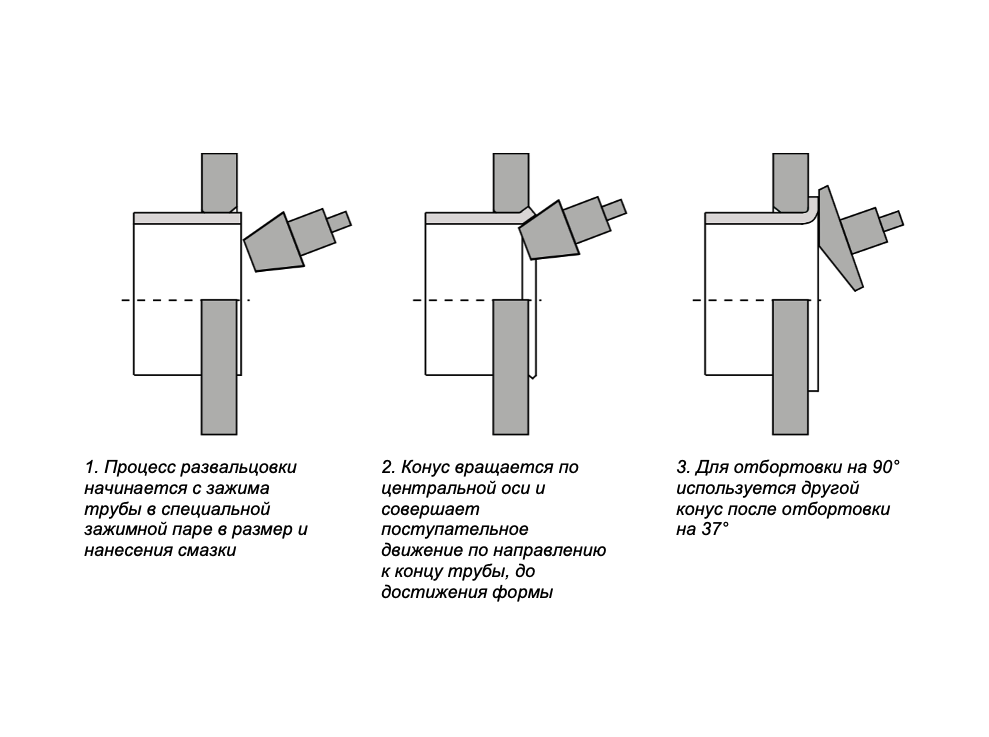 1. Процесс развальцовки начинается с зажима трубы в специальной зажимной паре в размер и нанесения смазки

2. Конус вращается по центральной оси и совершает поступательное движение по направлению к концу трубы, до достижения формы

3. Для отбортовки на 90° используется другой конус после отбортовки на 37°